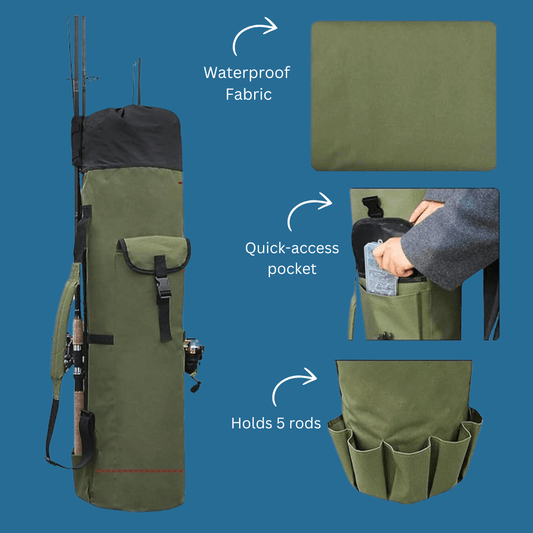 Waterproof Fabric

Quick-access pocket

Holds 5 rods