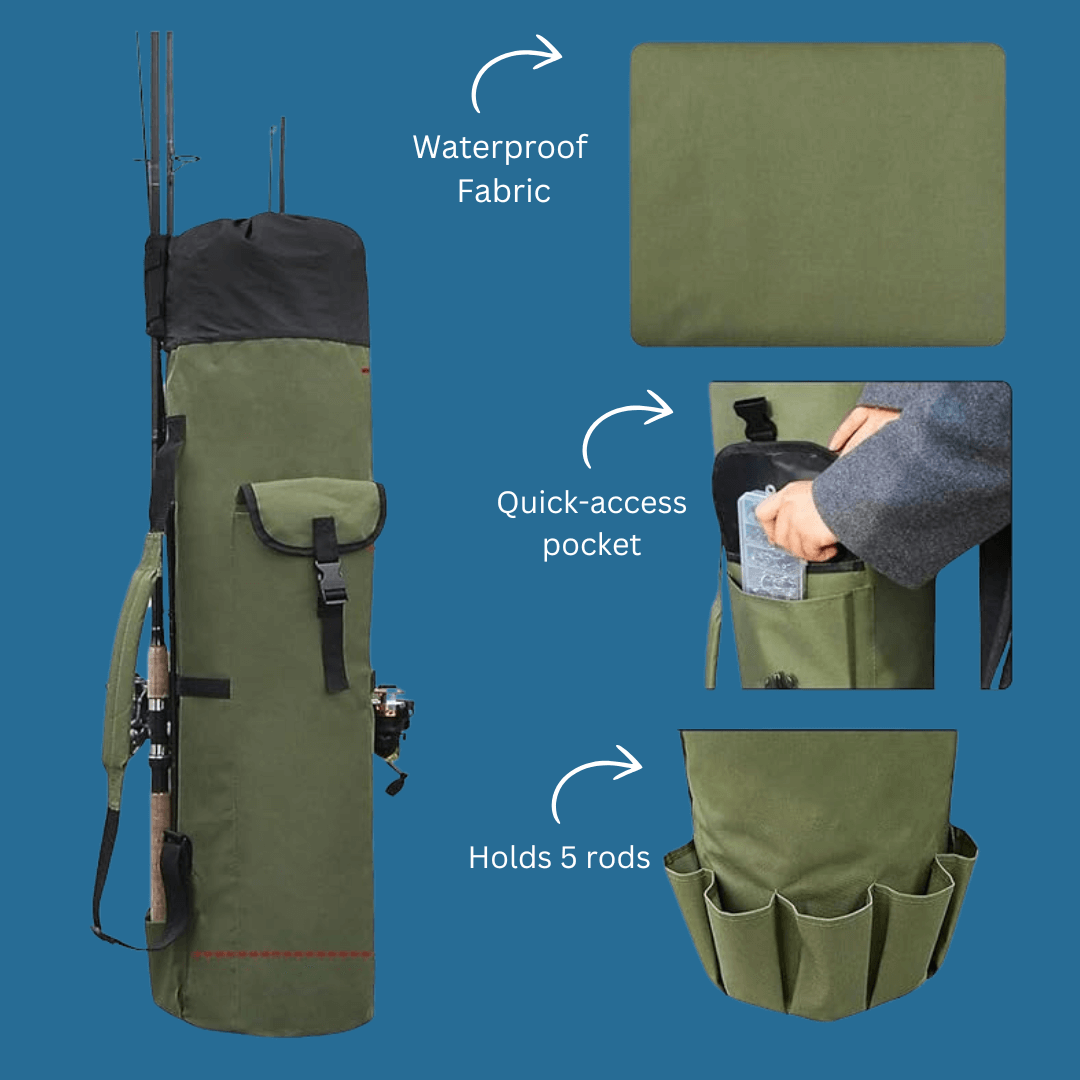 Waterproof Fabric

Quick-access pocket

Holds 5 rods